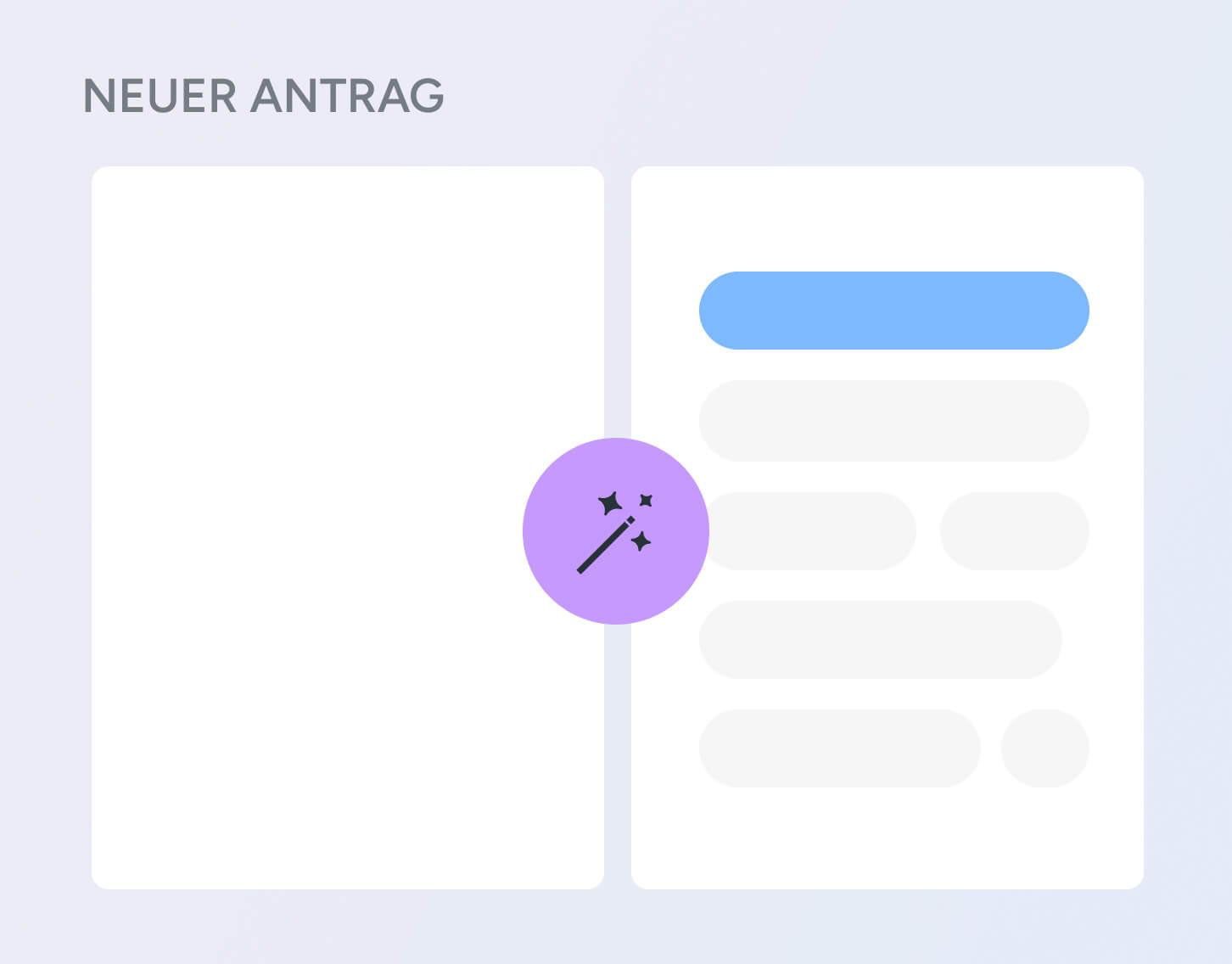 NEUER ANTRAG